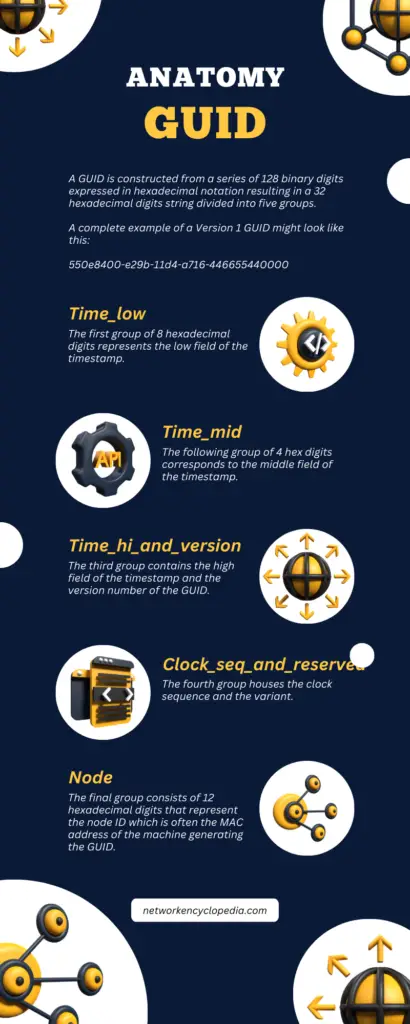 ANATOMY

GUID

A GUID is constructed from a series of 128 binary digits expressed in hexadecimal notation resulting in a 32 hexadecimal digits string divided into five groups.

A complete example of a Version 1 GUID might look like this:

550e8400-e29b-11d4-a716-446655440000

Time_low

The first group of 8 hexadecimal digits represents the low field of the timestamp.

API

Time_mid

The following group of 4 hex digits corresponds to the middle field of the timestamp.

Time_hi_and_version

The third group contains the high field of the timestamp and the version number of the GUID.

Clock_seq_and_reserved

The fourth group houses the clock sequence and the variant.

Node

The final group consists of 12 hexadecimal digits that represent the node ID which is often the MAC address of the machine generating the GUID.

networkencyclopedia.com